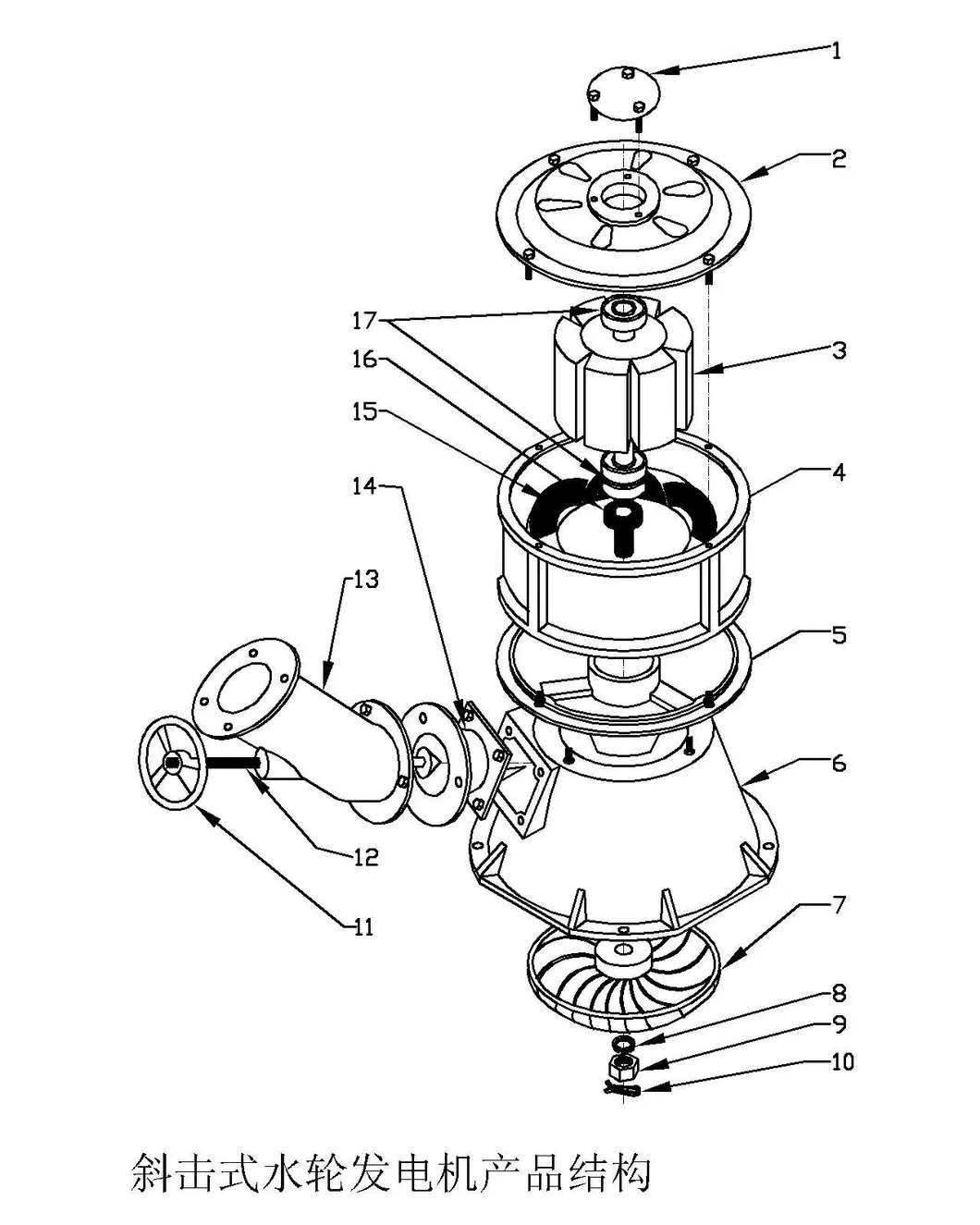 1
2
17
3
16
15
4
14
13
5
6
12
11
7
8
9
10

斜击式水轮发电机产品结构