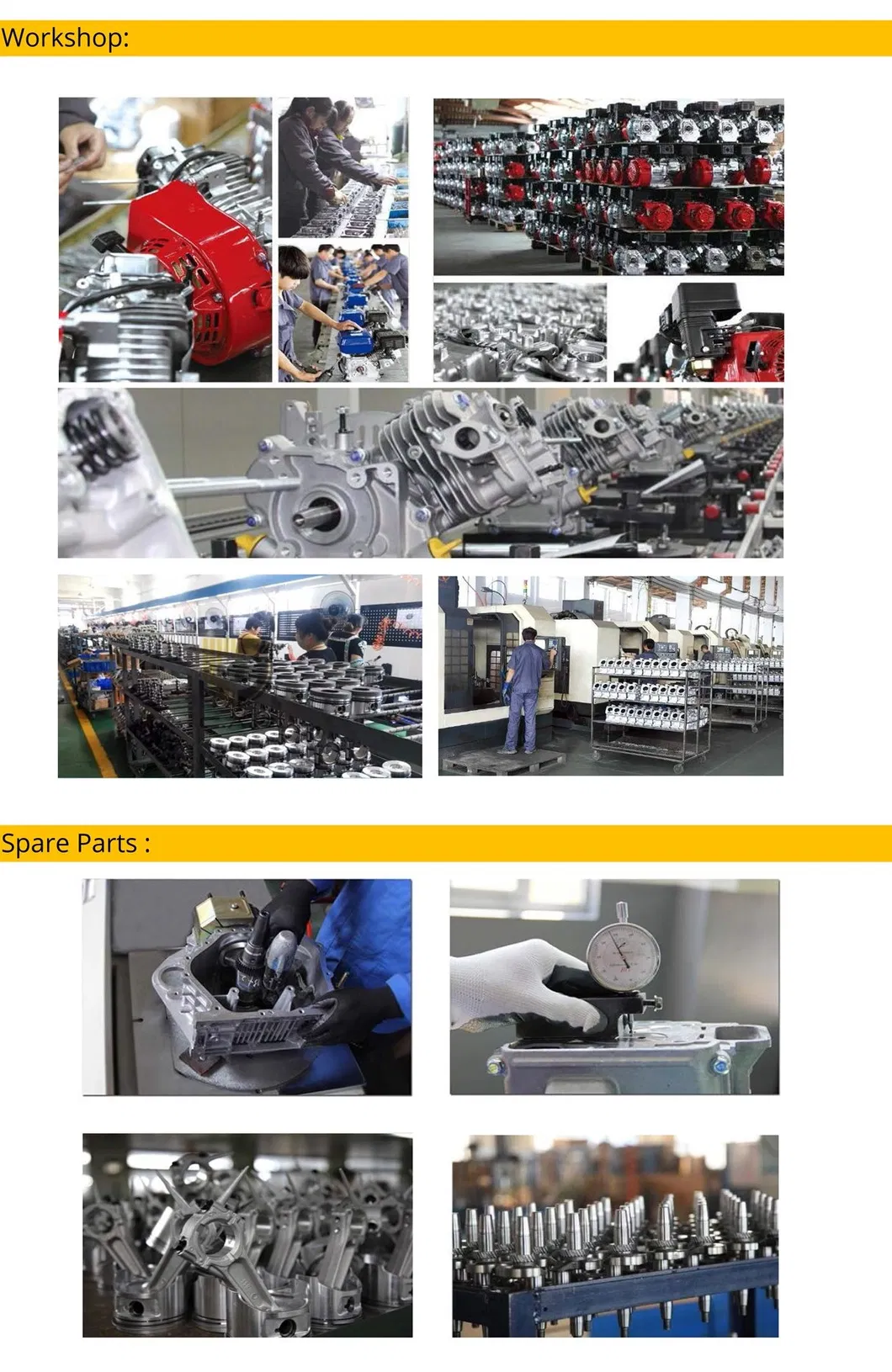 Workshop:

Spare Parts :