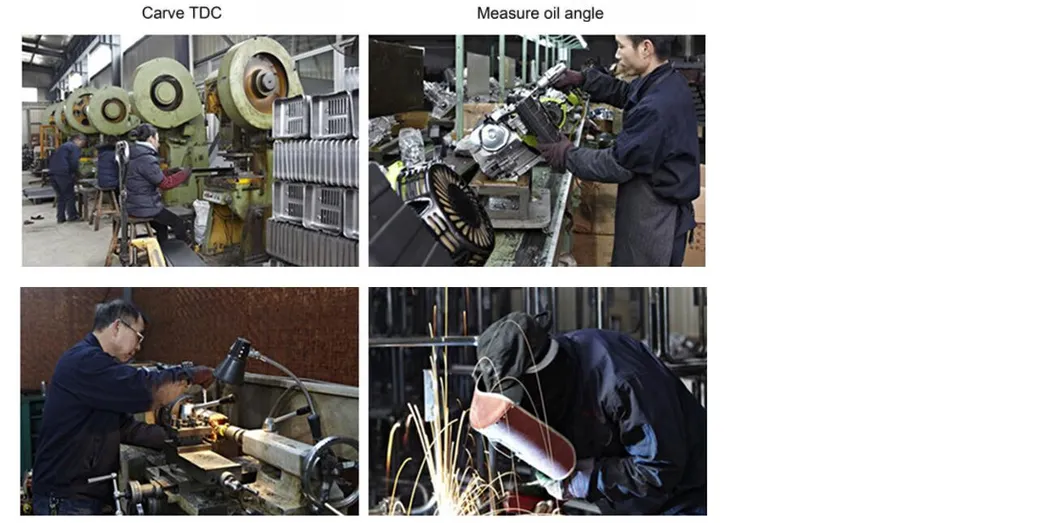 Carve TDC

Measure oil angle