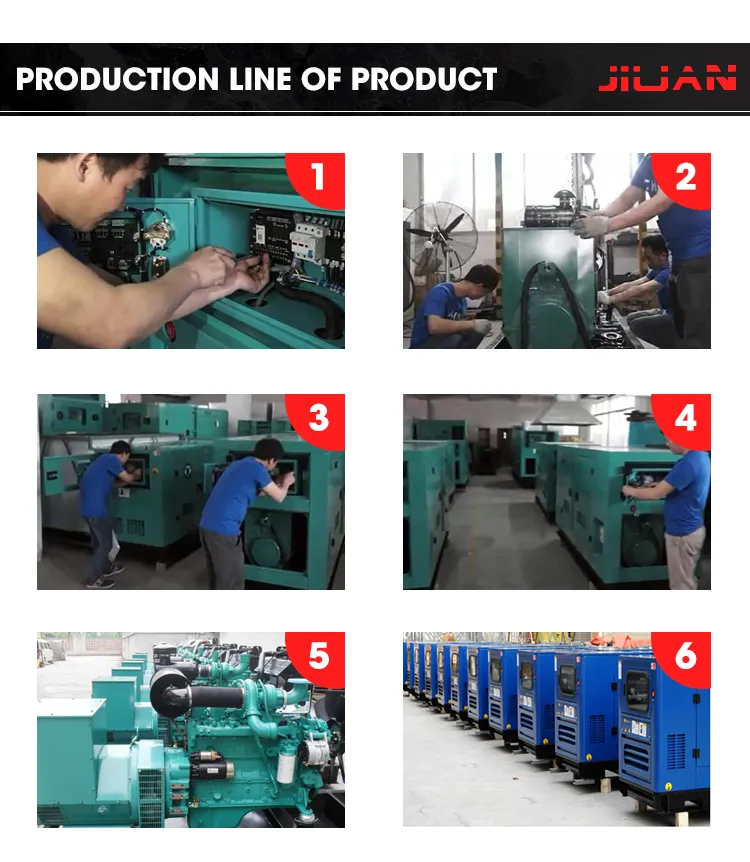 PRODUCTION LINE OF PRODUCT

JIUAN

1

2

3

4

5

6